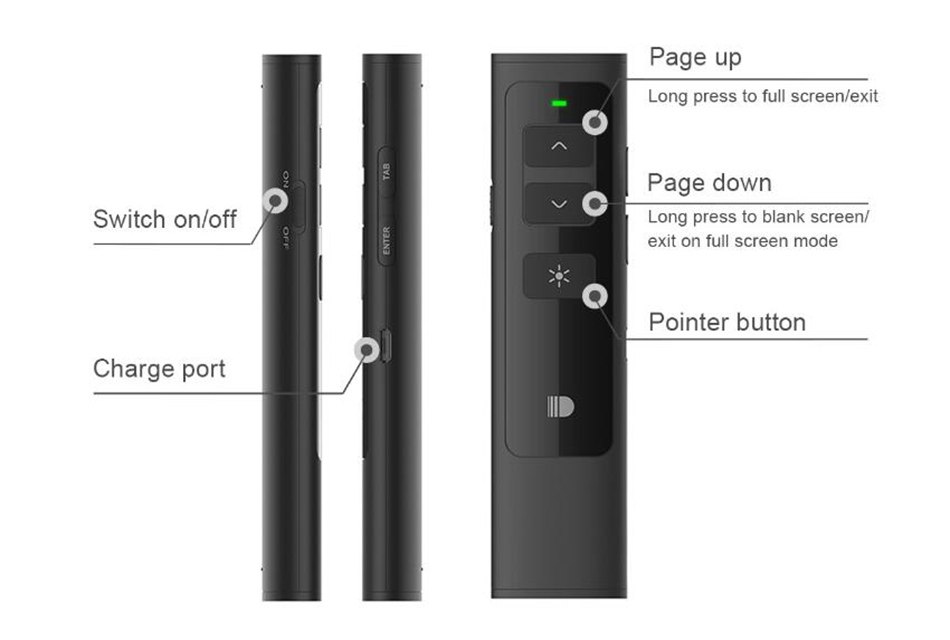 Switch on/off

ON

OFF

Charge port

TAB

ENTER

Page up

Long press to full screen/exit

Page down

Long press to blank screen/ exit on full screen mode

Pointer button