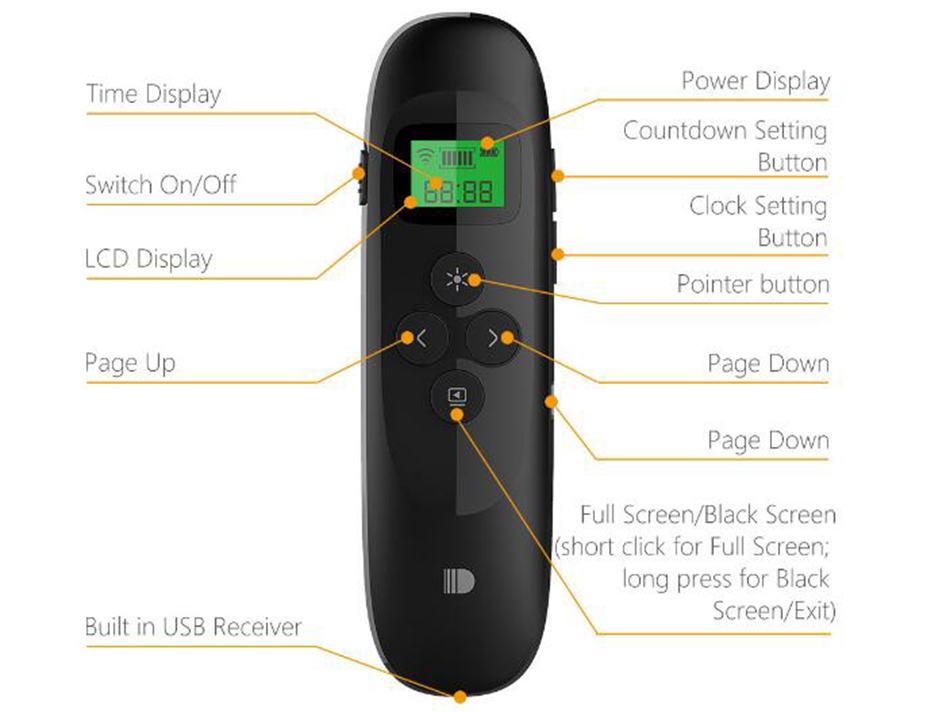 Time Display

Switch On/Off

LCD Display

Page Up

Built in USB Receiver

Power Display

Countdown Setting Button

Clock Setting Button

Pointer button

Page Down

Page Down

Full Screen/Black Screen (short click for Full Screen; long press for Black Screen/Exit)

88:88